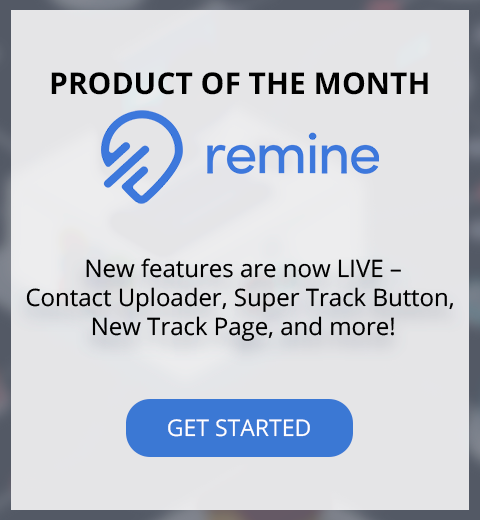 PRODUCT OF THE MONTH

remine

New features are now LIVE – Contact Uploader, Super Track Button, New Track Page, and more!

GET STARTED